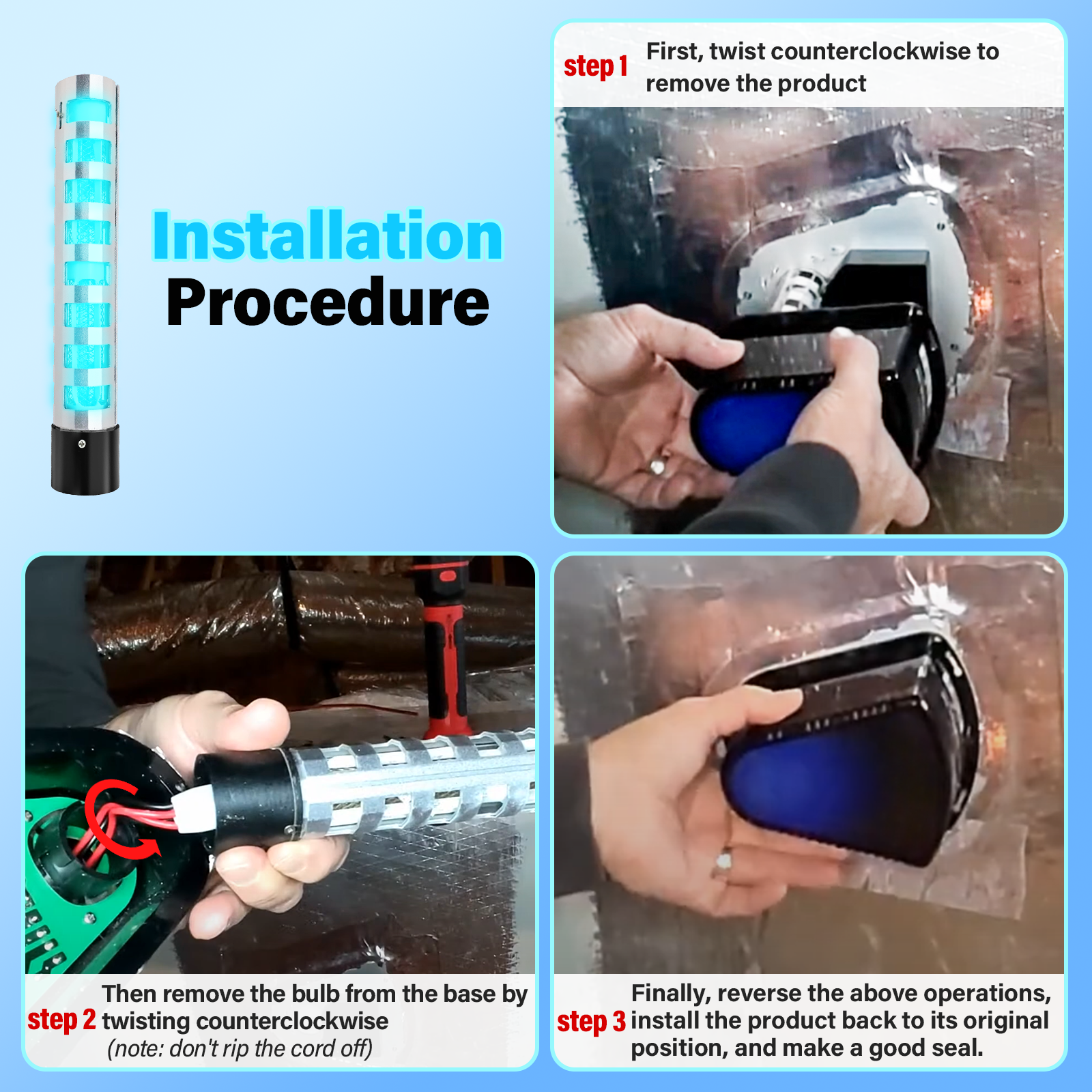 Installation Procedure

step 1 First, twist counterclockwise to remove the product

step 2 Then remove the bulb from the base by twisting counterclockwise
(note: don't rip the cord off)

step 3 Finally, reverse the above operations, install the product back to its original position, and make a good seal.