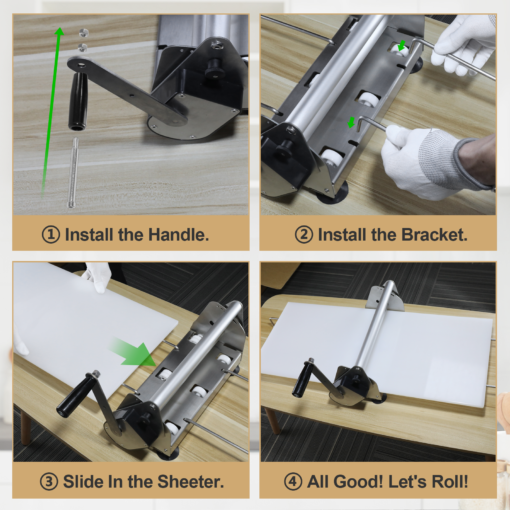 ① Install the Handle.

② Install the Bracket.

③ Slide In the Sheeter.

④ All Good! Let's Roll!